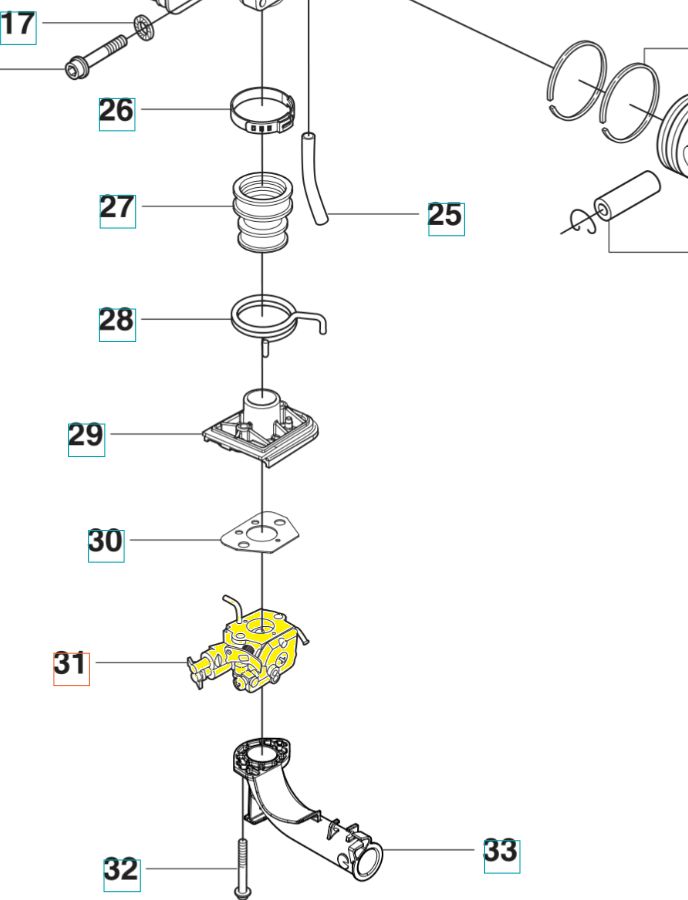 17
26
27
25
28
29
30
31
32
33