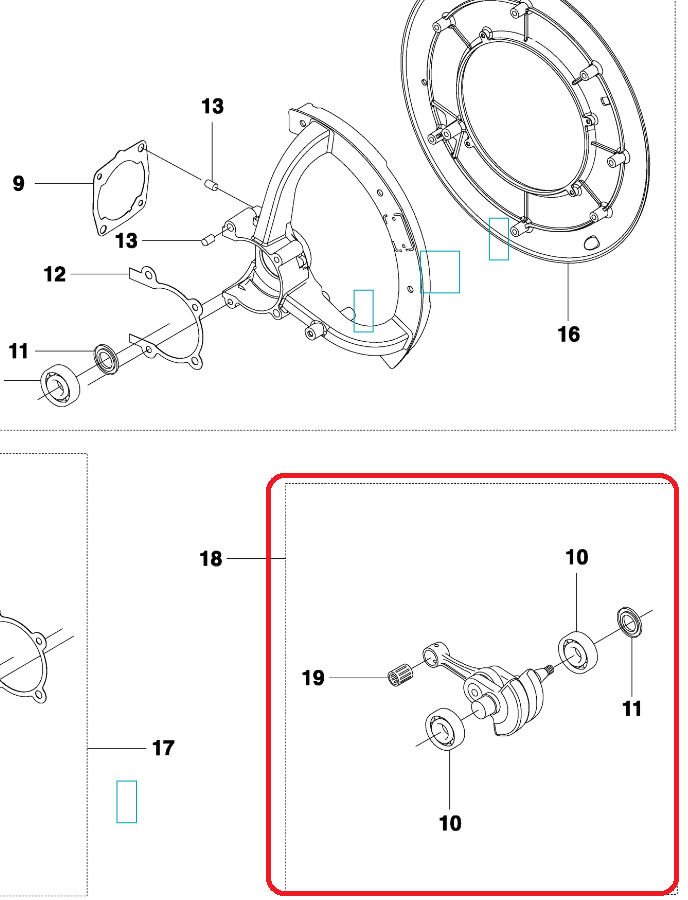 13
9
13
12
11
16
18
10
19
11
17
10