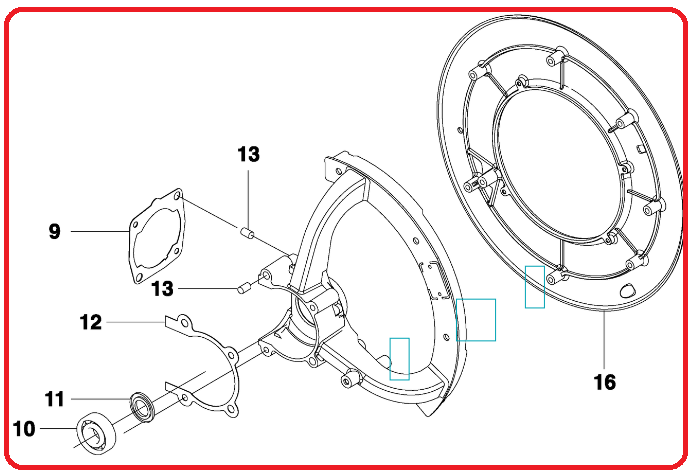 13
9
13
12
11
10
16