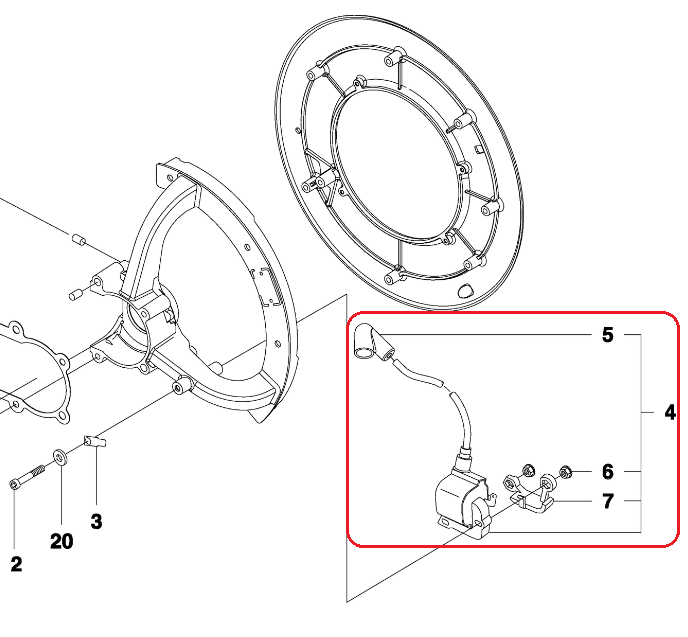 5
4
6
7
3
20
2