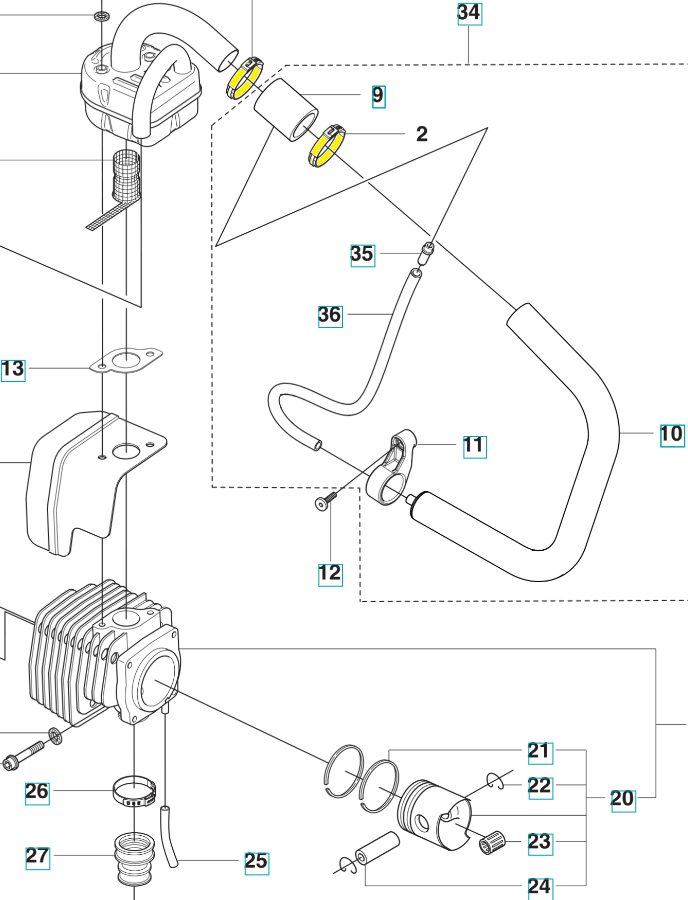 34
9
2
35
36
13
11
10
12
21
22
20
26
23
27
25
24