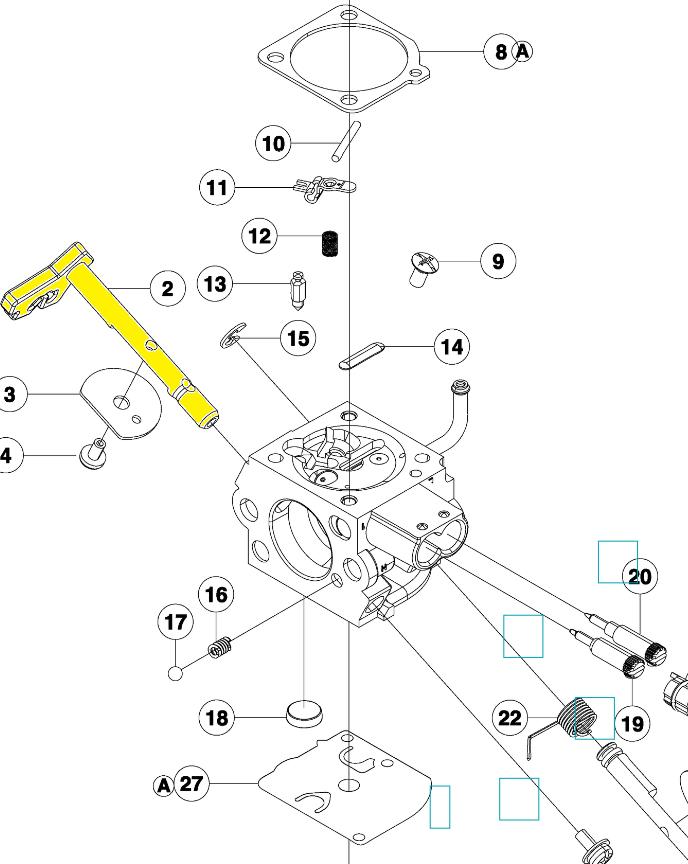 8 A
10
11
12
9
2
13
15
14
3
4
20
16
17
18
22
19
A 27