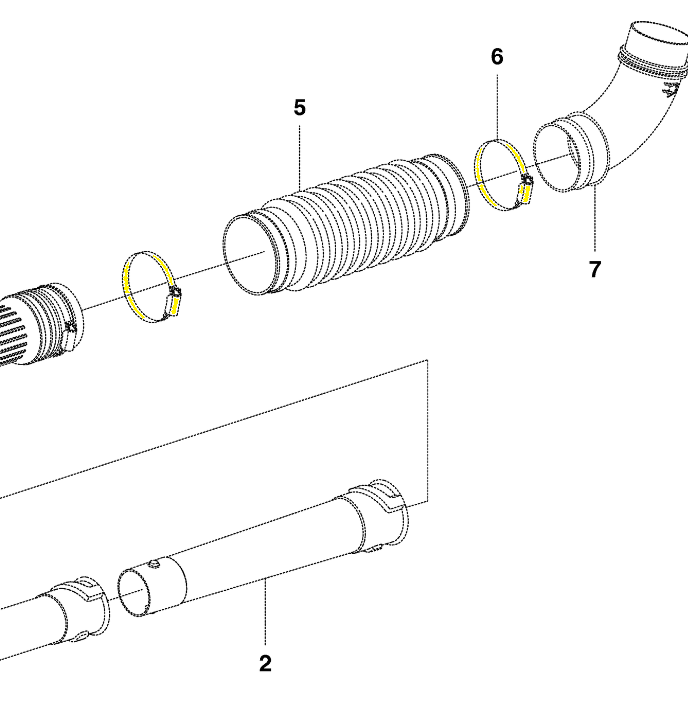 6
5
7
2