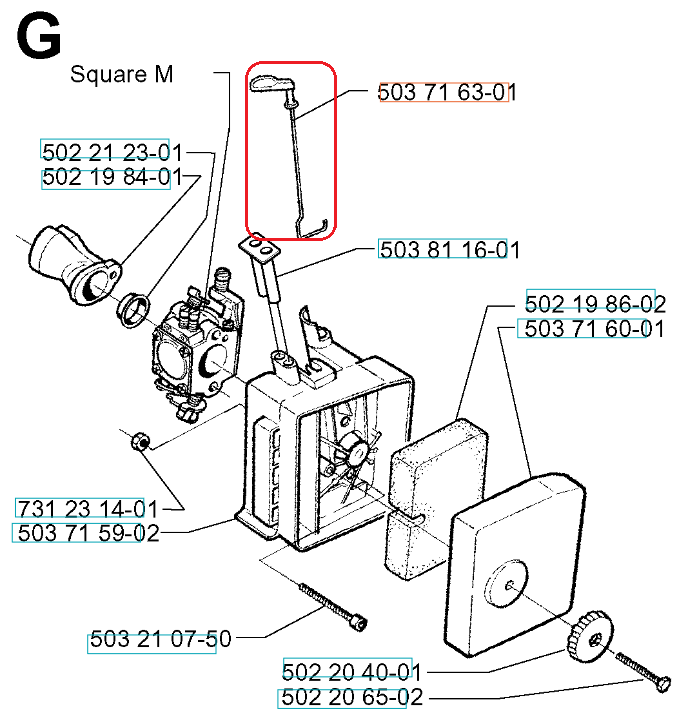 G

Square M

503 71 63-01

502 21 23-01
502 19 84-01

503 81 16-01

502 19 86-02
503 71 60-01

731 23 14-01
503 71 59-02

503 21 07-50

502 20 40-01
502 20 65-02