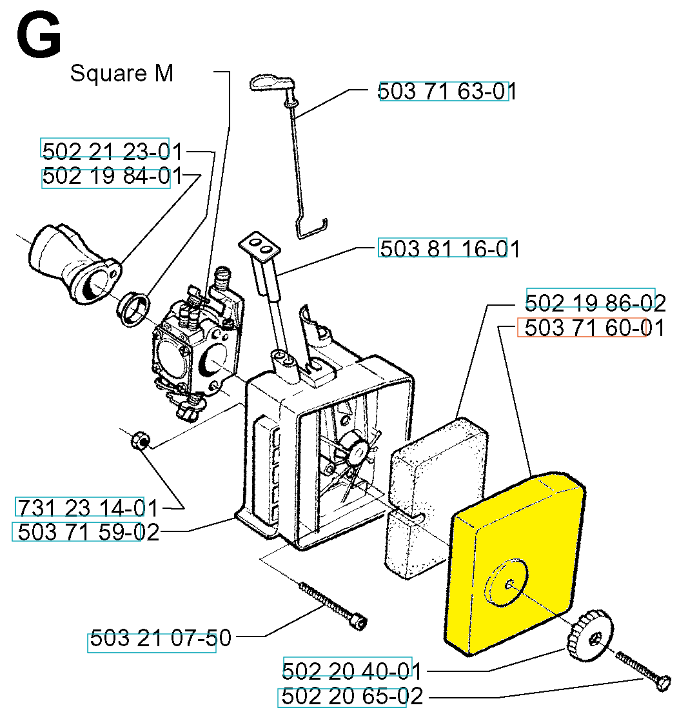 G

Square M

503 71 63-01

502 21 23-01
502 19 84-01

503 81 16-01

502 19 86-02
503 71 60-01

731 23 14-01
503 71 59-02

503 21 07-50

502 20 40-01
502 20 65-02