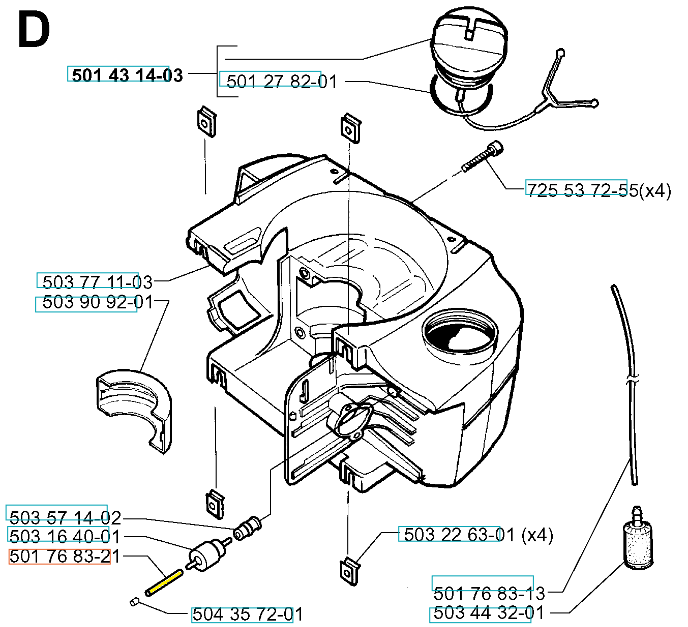 D

501 43 14-03

501 27 82-01

725 53 72-55(x4)

503 77 11-03

503 90 92-01

503 57 14-02

503 16 40-01

501 76 83-21

504 35 72-01

503 22 63-01 (x4)

501 76 83-13

503 44 32-01