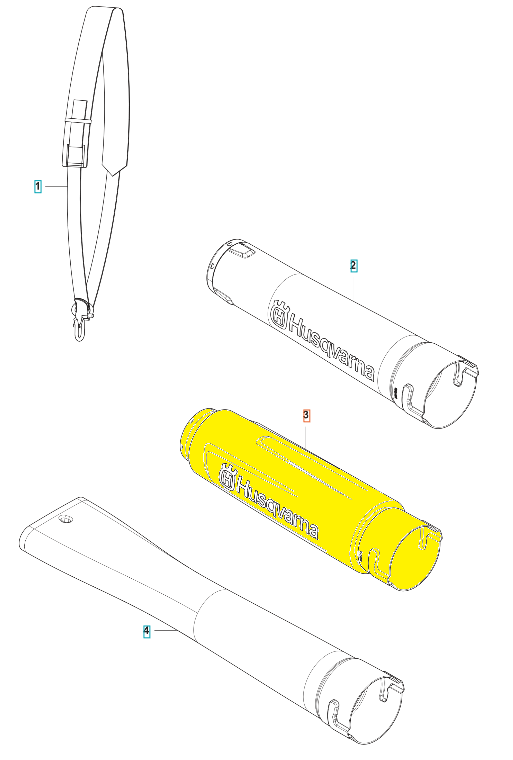 1

2

Husqvarna

3

Husqvarna

4