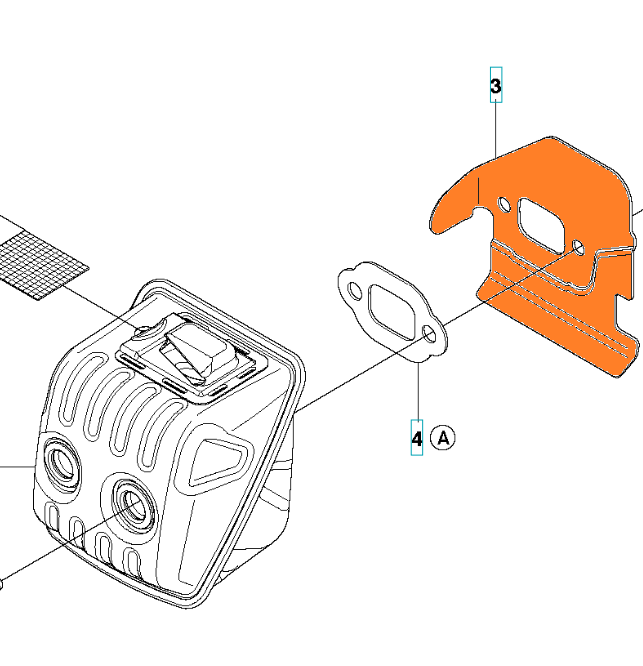 3

4 A