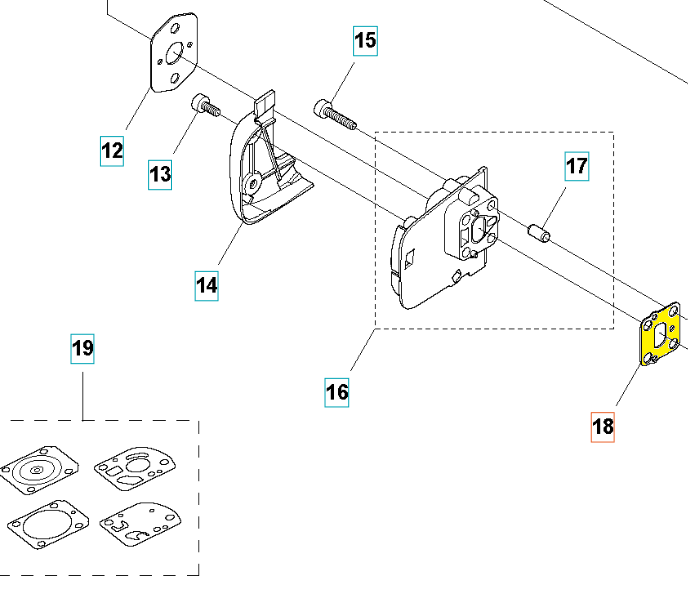 15
12
13
17
14
19
16
18