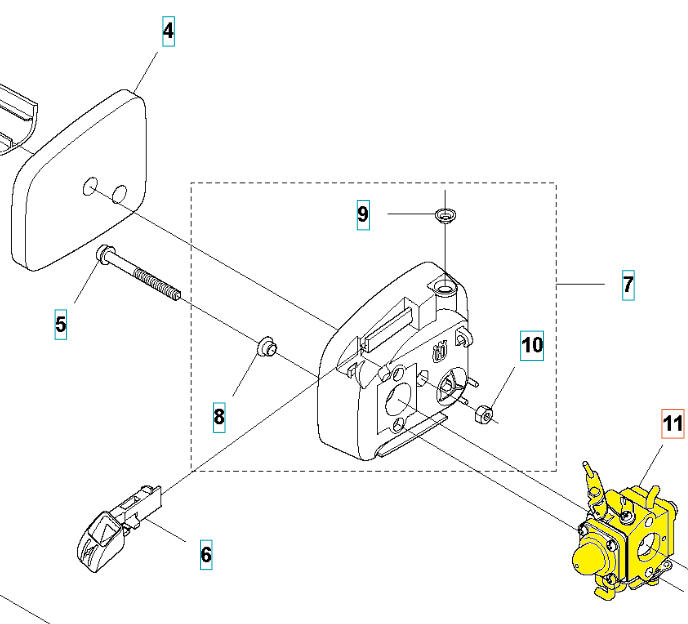 4
9
7
5
10
8
11
6