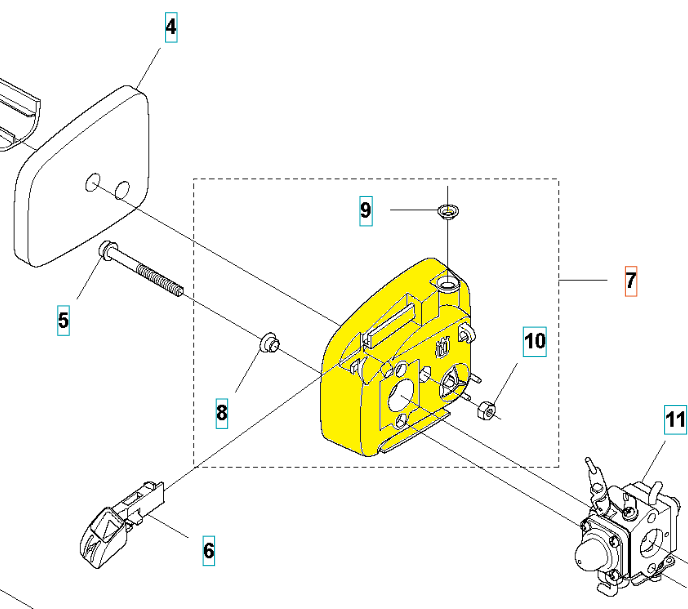 4
9
7
5
10
8
11
6