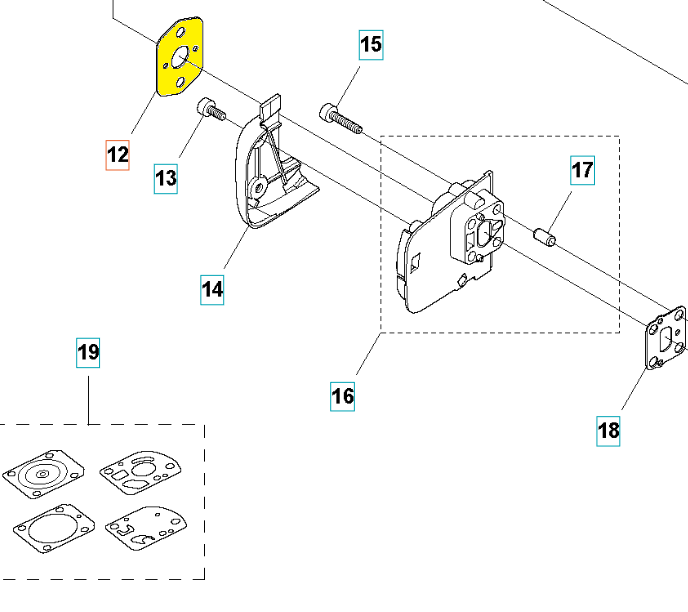 15
12
13
17
14
19
16
18