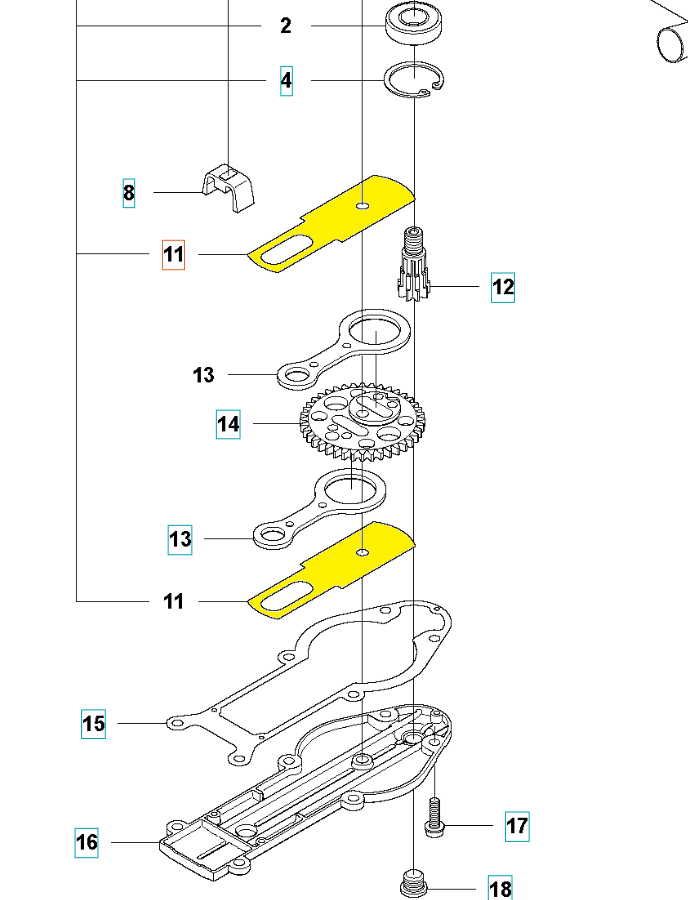 2
4
8
11
12
13
14
13
11
15
16
17
18