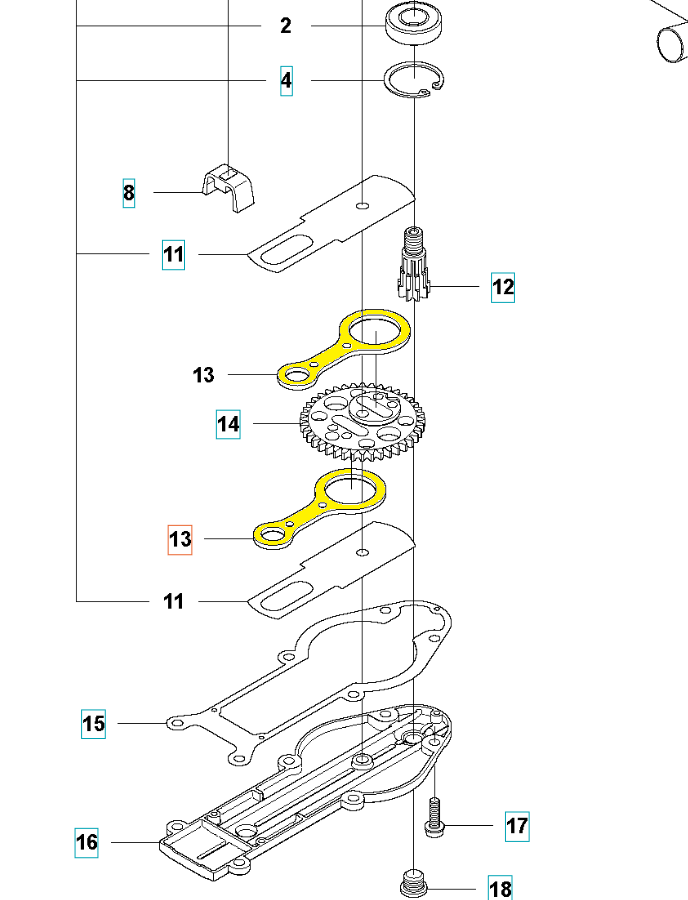 2

4

8

11

12

13

14

13

11

15

16

17

18