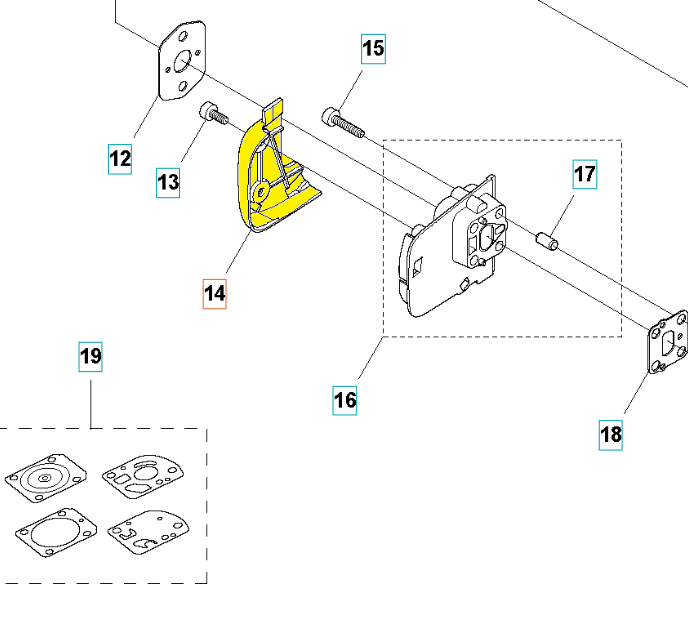 15

12

13

17

14

19

16

18