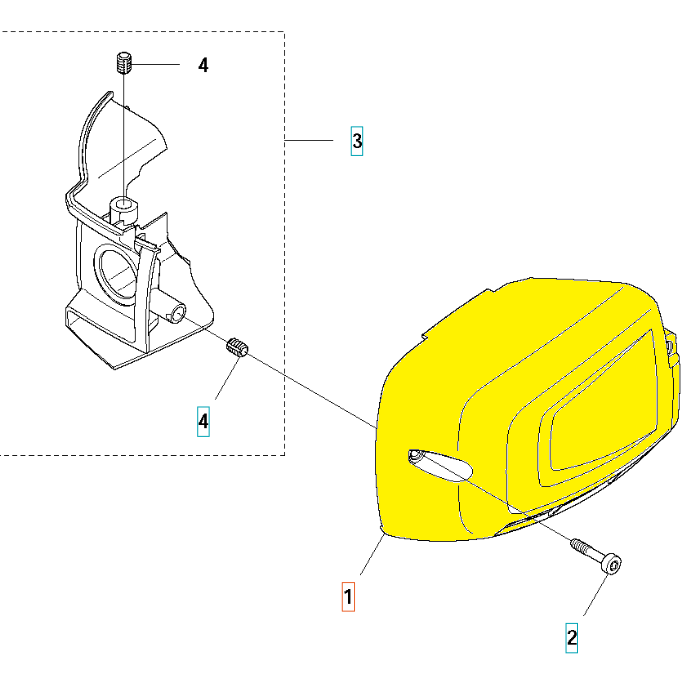 4
3
4
1
2