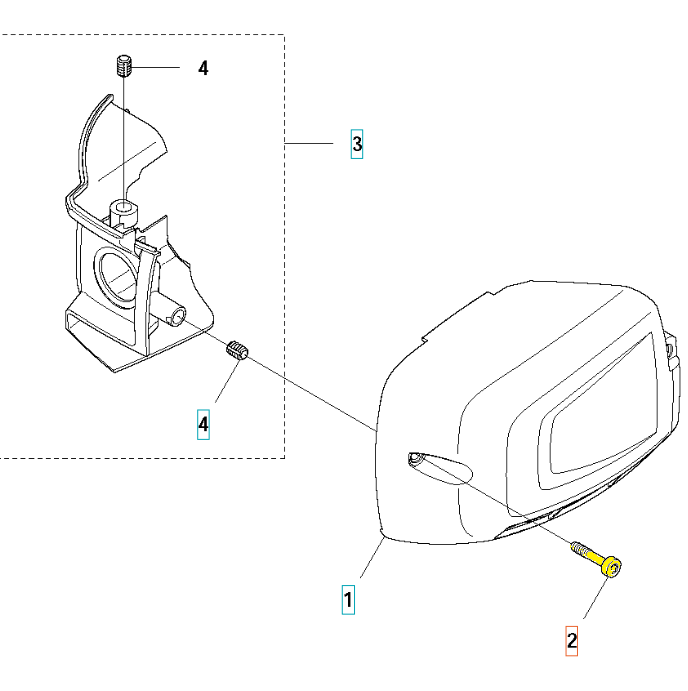 4
3
4
1
2