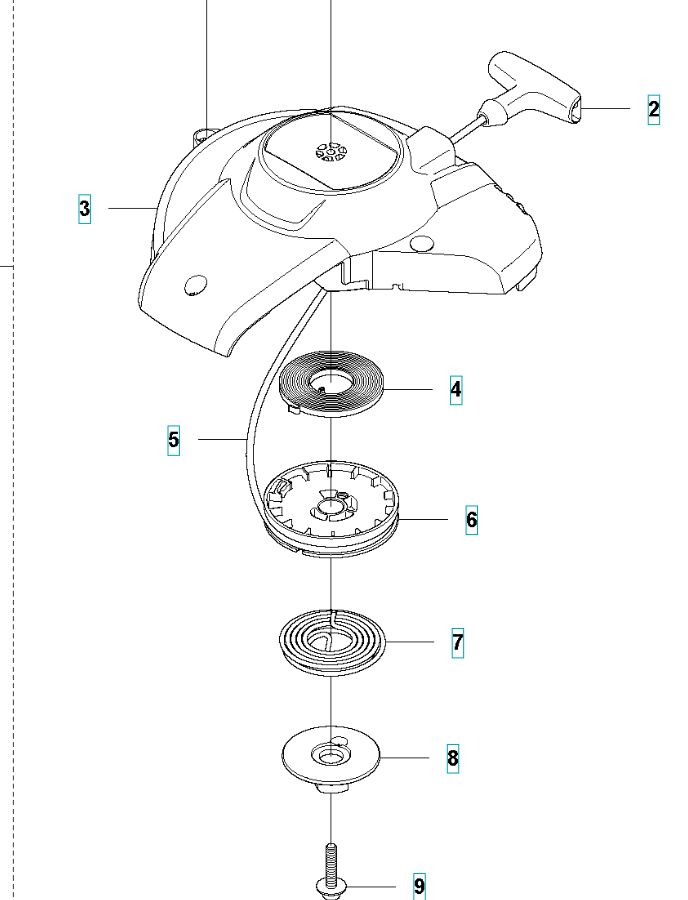 2
3
4
5
6
7
8
9