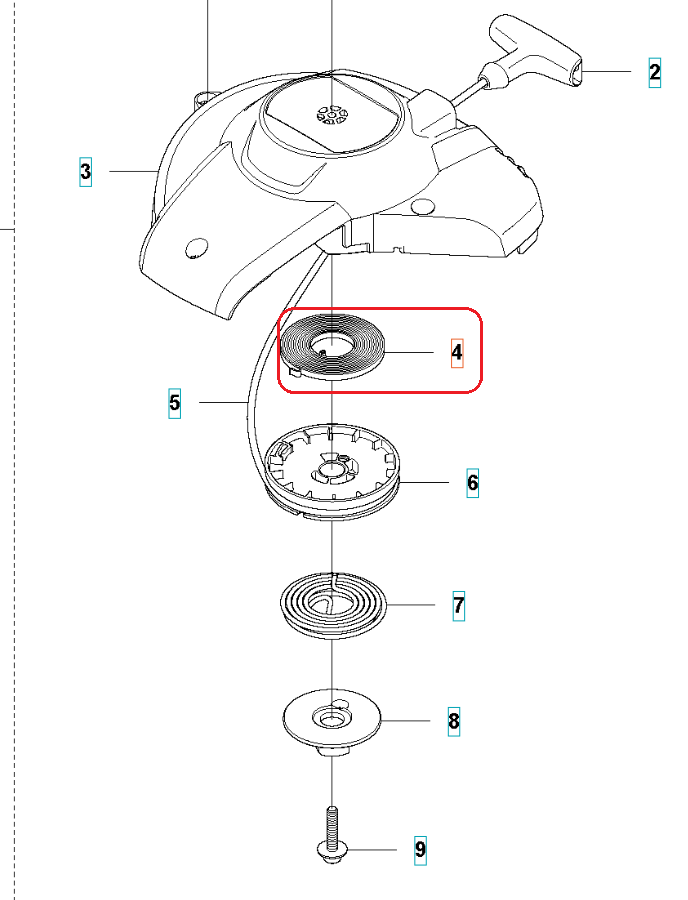 2
3
4
5
6
7
8
9