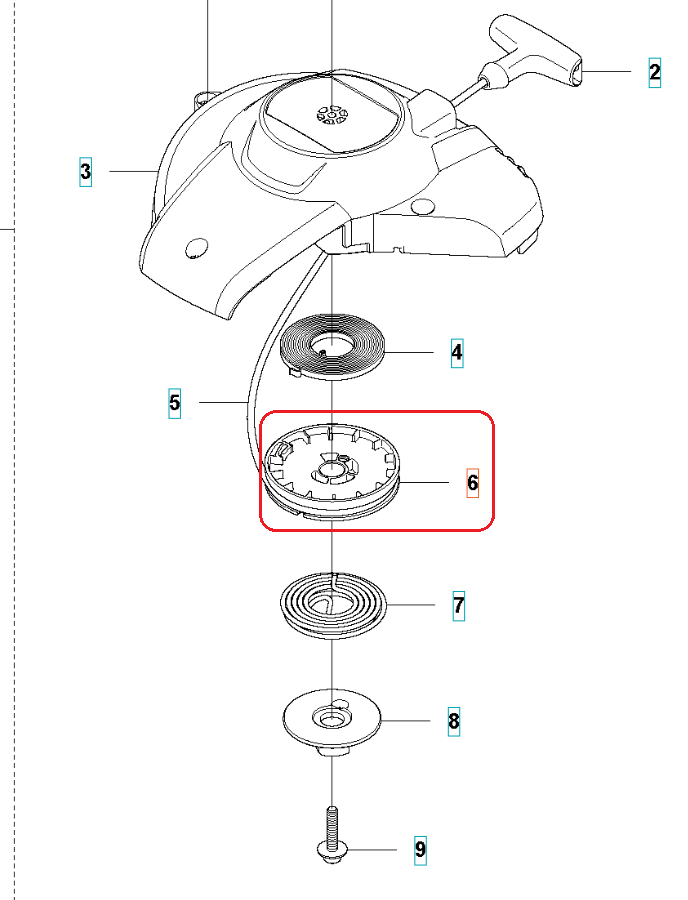 2
3
4
5
6
7
8
9