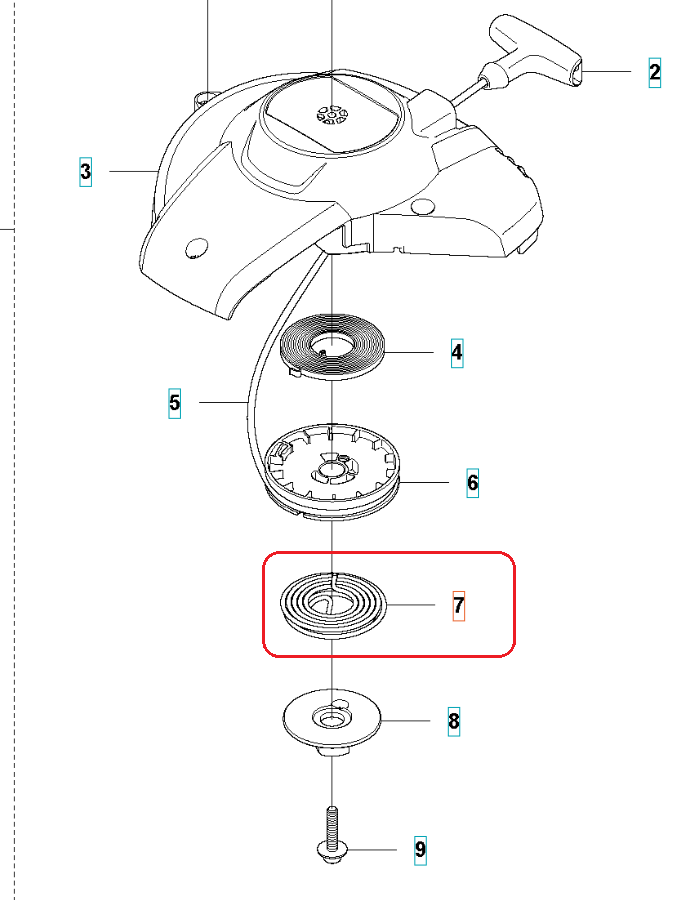 2
3
4
5
6
7
8
9