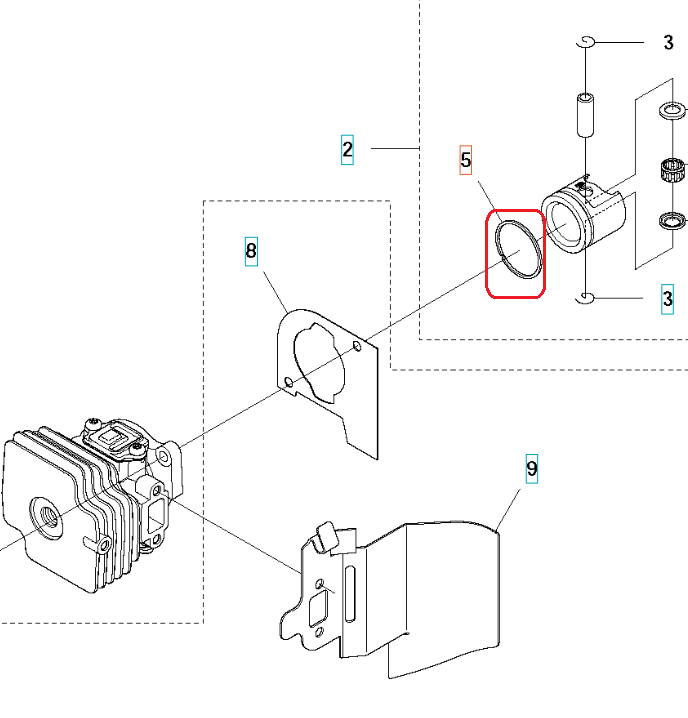 3
2
5
8
3
9