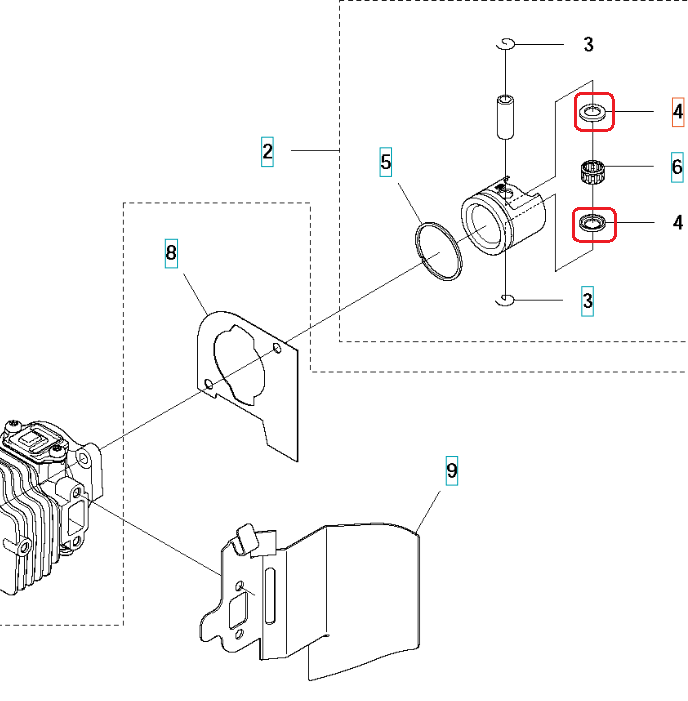 3
4
2
5
6
4
8
3
9