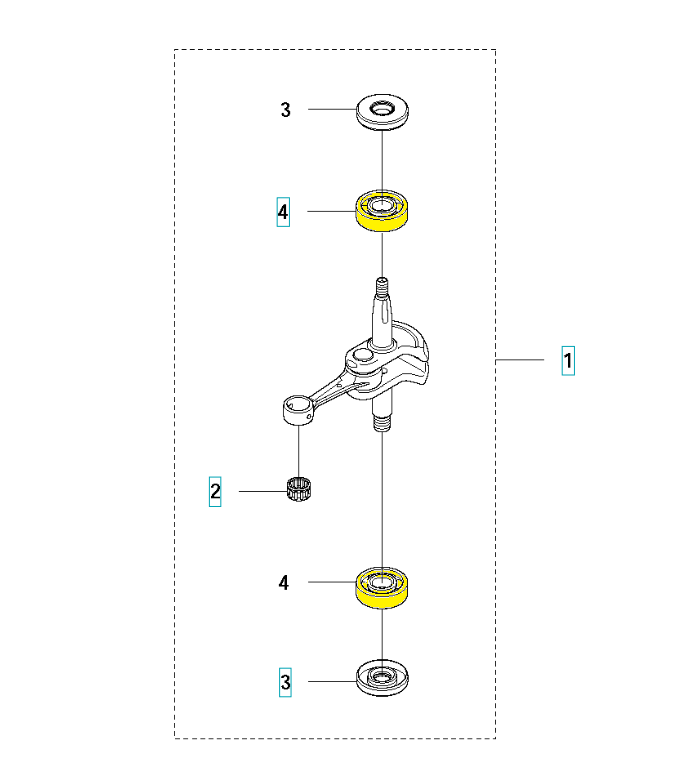 3
4
1
2
4
3