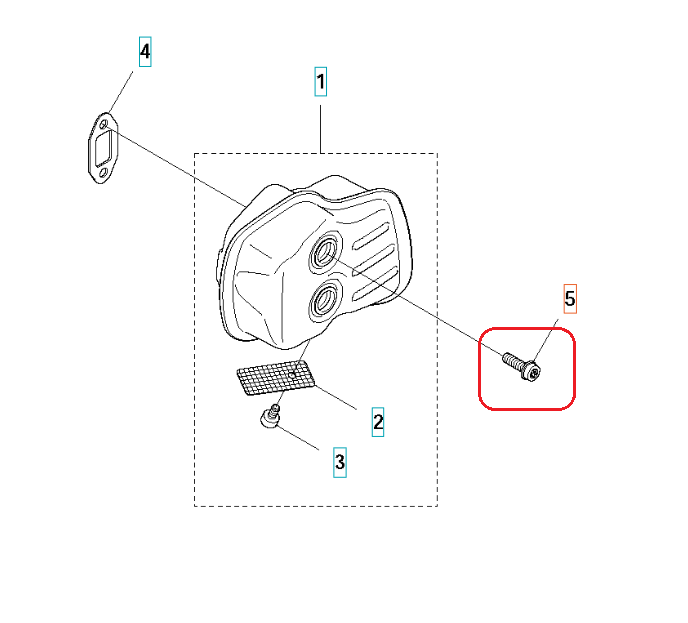 4
1
5
2
3