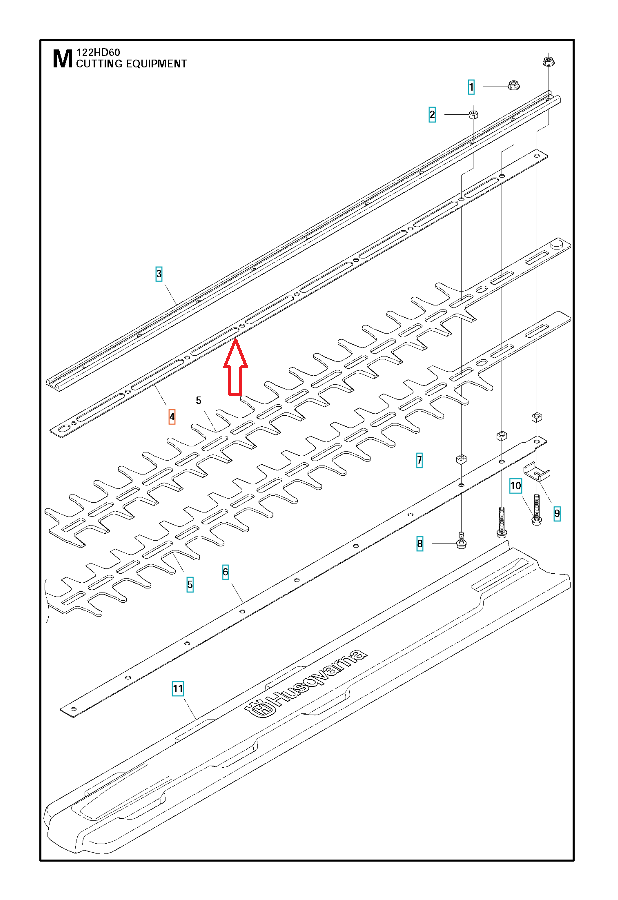 M 122HD60
CUTTING EQUIPMENT

1
2
3
4
5
7
10
9
8
5
6
11
Husqvarna