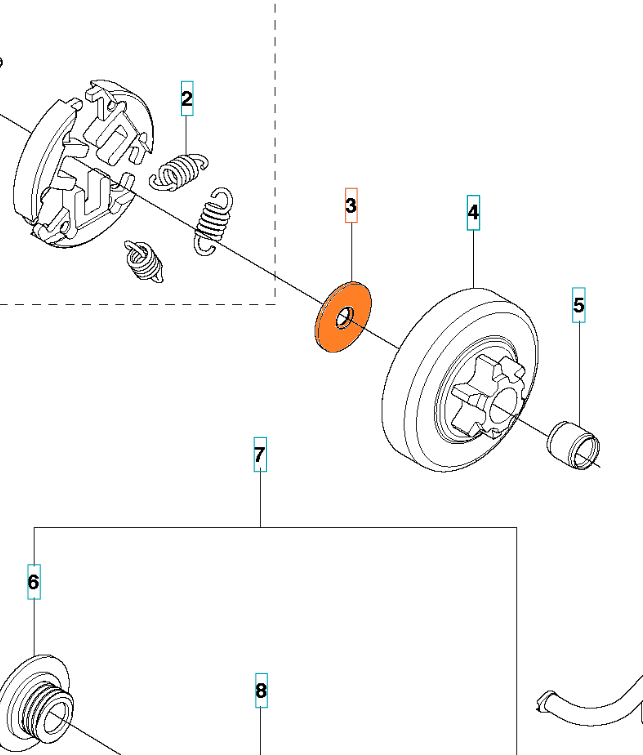 2
3
4
5
7
6
8