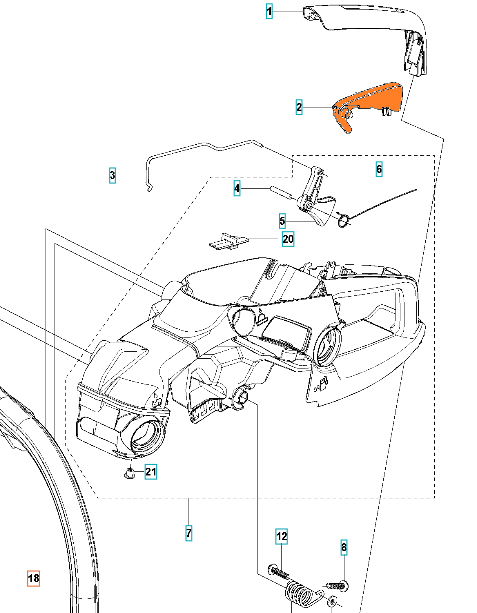 1
2
3
6
4
5
20
21
7
12
8
18