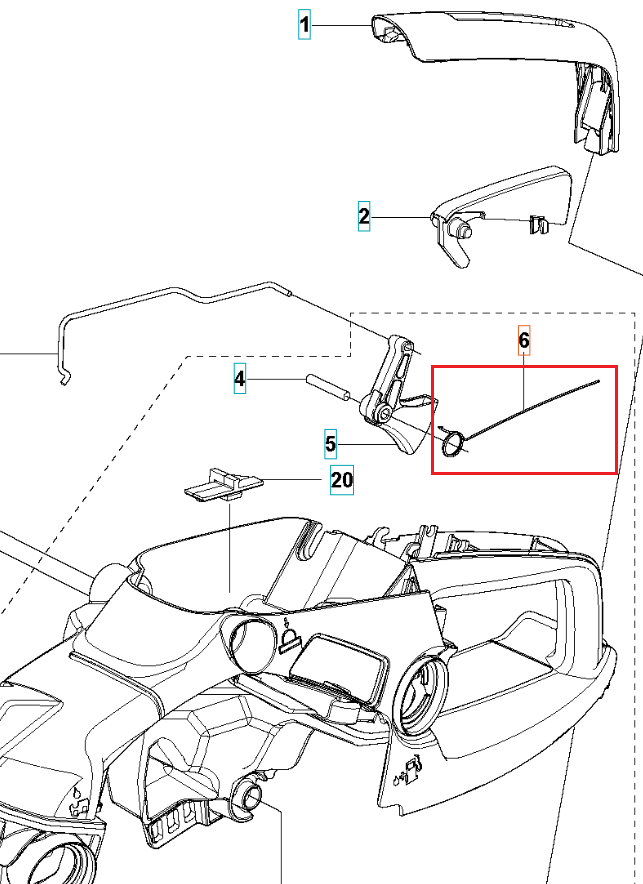 1

2

6

4

5

20