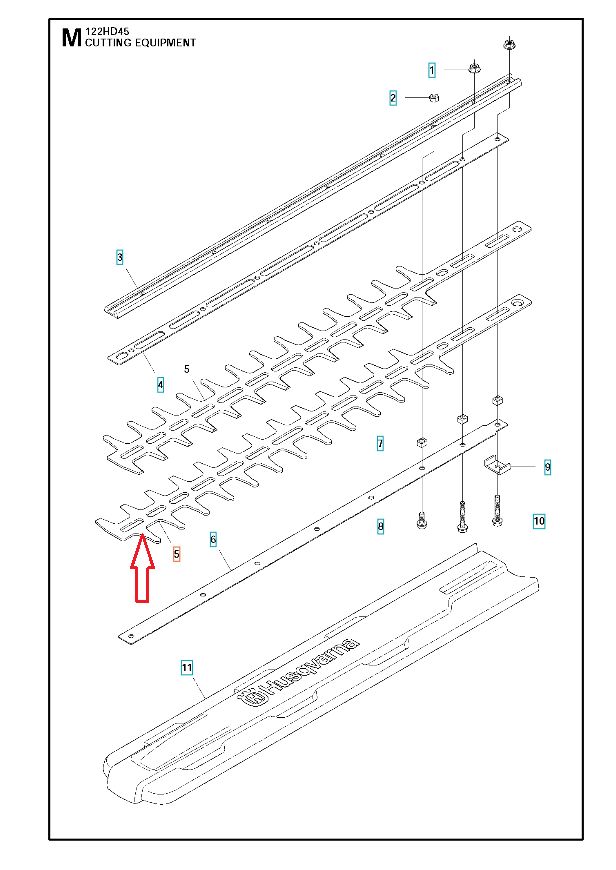 M 122HD45
CUTTING EQUIPMENT

1
2
3
4
5
7
9
8
10
5
6
11
Husqvarna