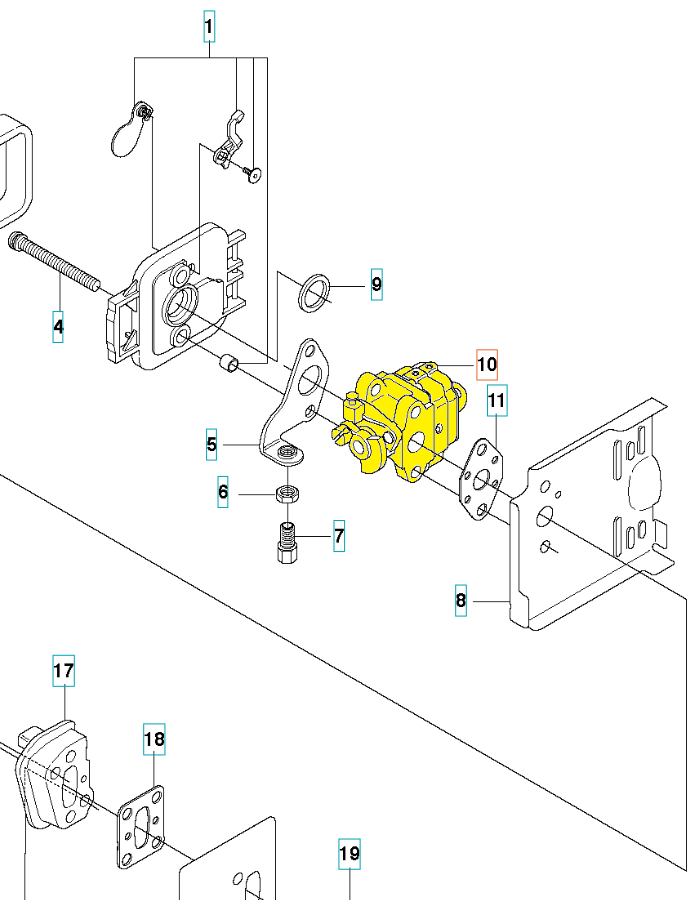 1
9
4
10
11
5
6
7
8
17
18
19