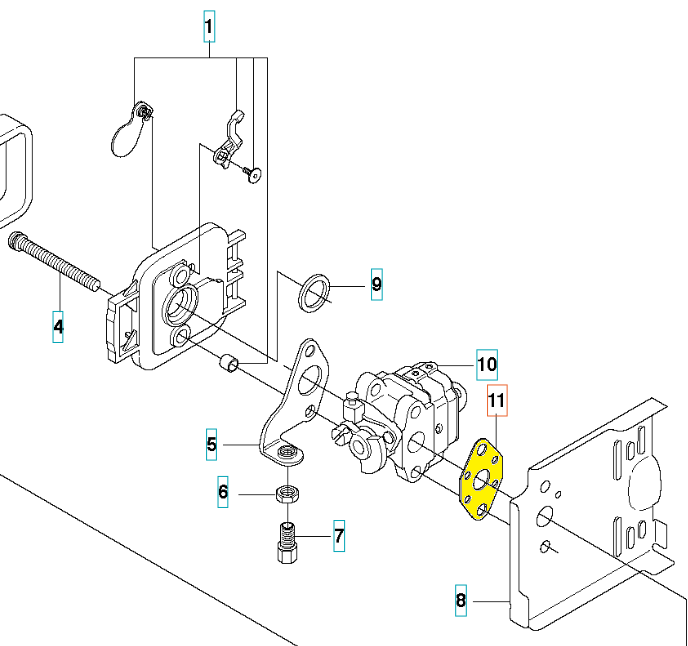 1
9
4
10
11
5
6
7
8