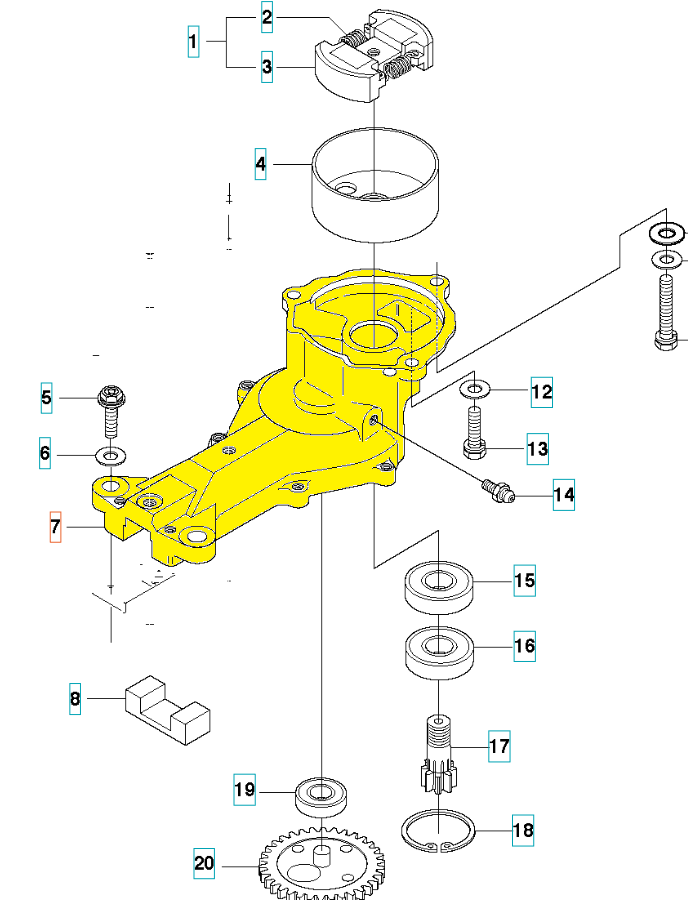 1
2
3
4
5
6
7
8
12
13
14
15
16
17
18
19
20