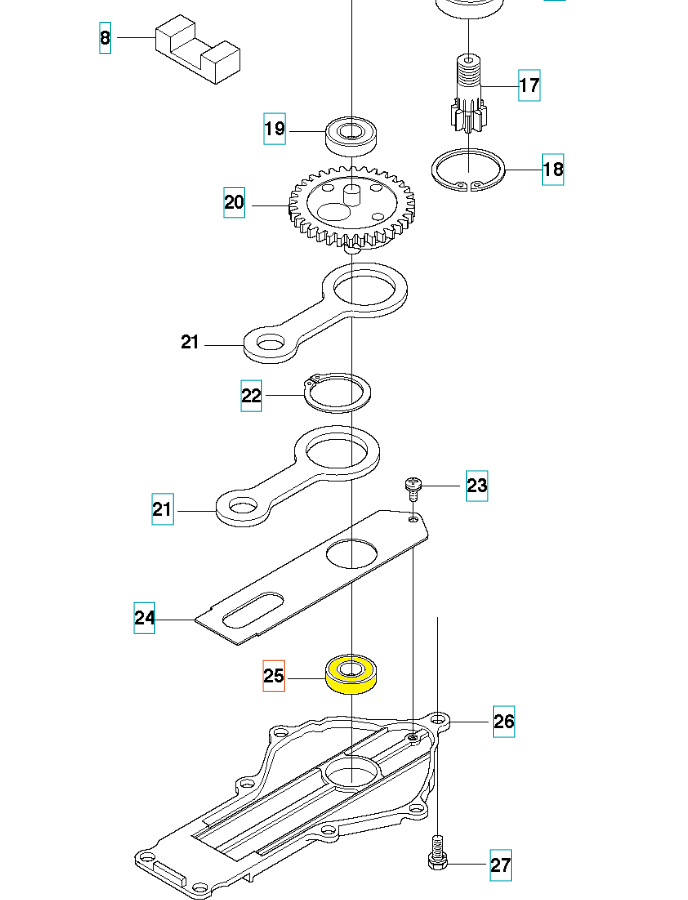 8
17
19
18
20
21
22
23
21
24
25
26
27