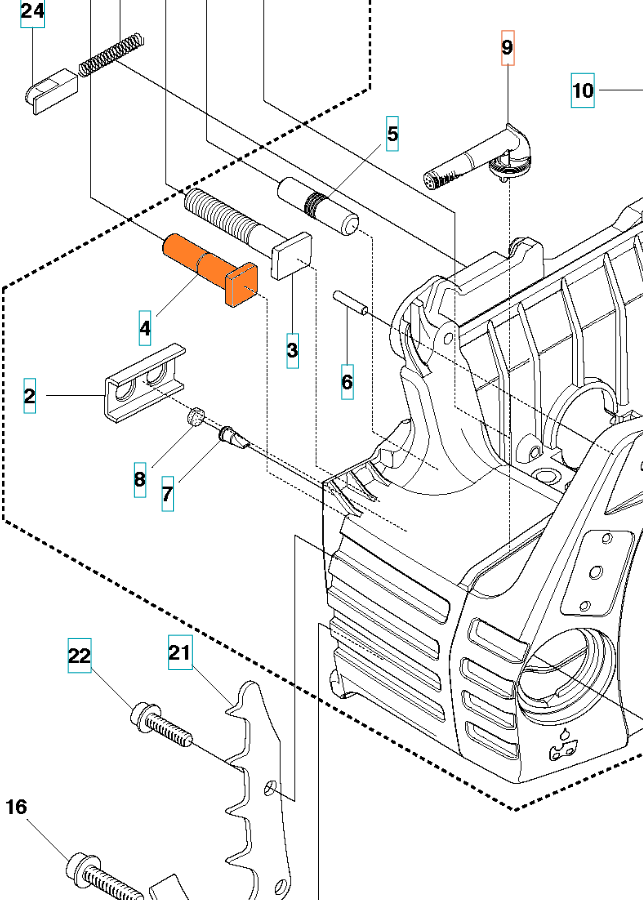 24
9
10
5
4
3
6
2
8
7
22
21
16