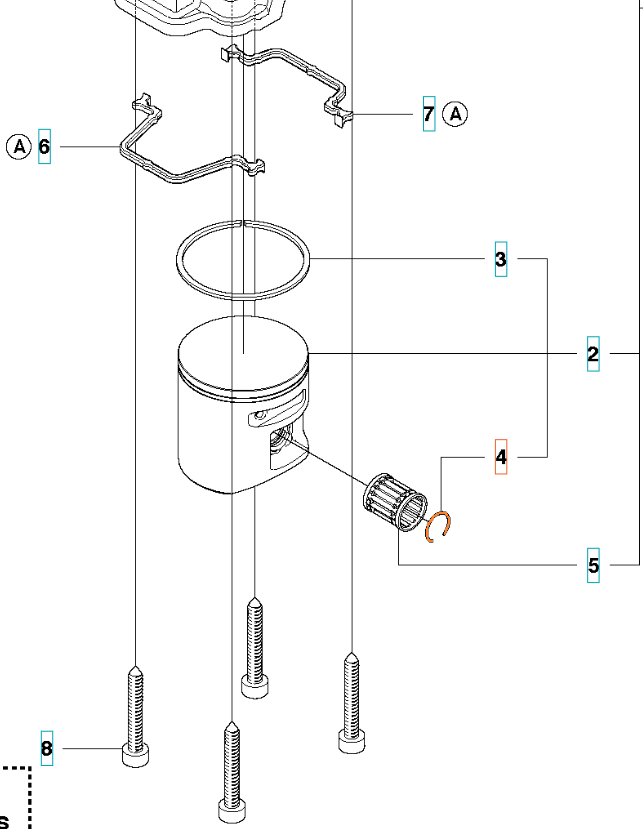 7 A
A 6
3
2
4
5
8
s