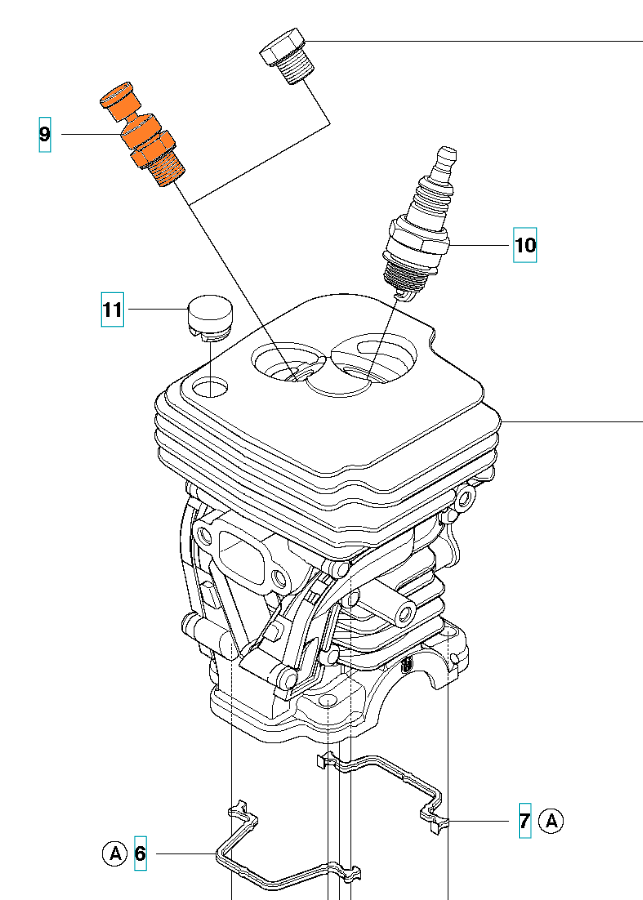 9
10
11
7 A
A 6