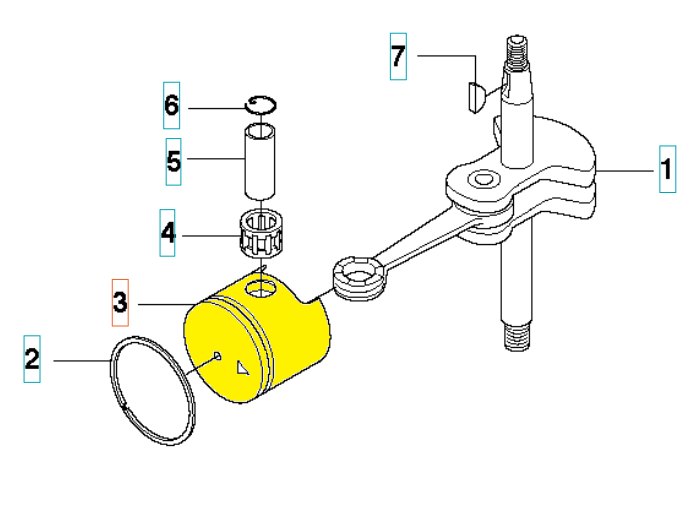 7
6
5
1
4
3
2