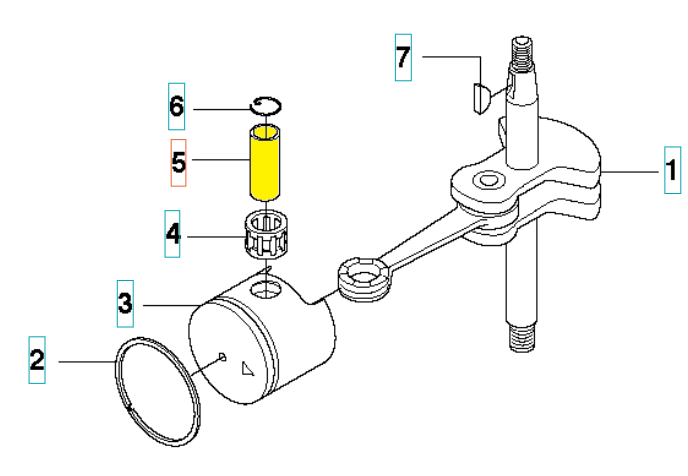 7
6
5
4
3
2
1