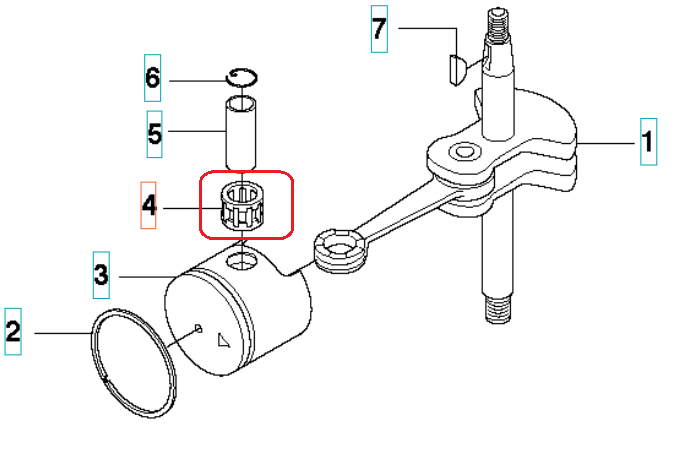 7
6
5
1
4
3
2