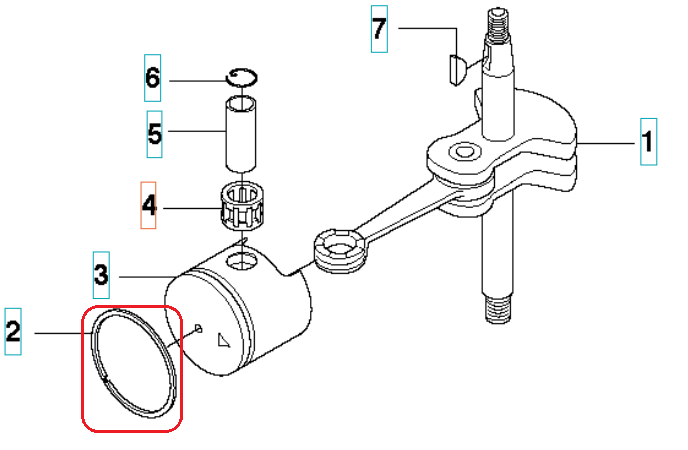 7
6
5
1
4
3
2