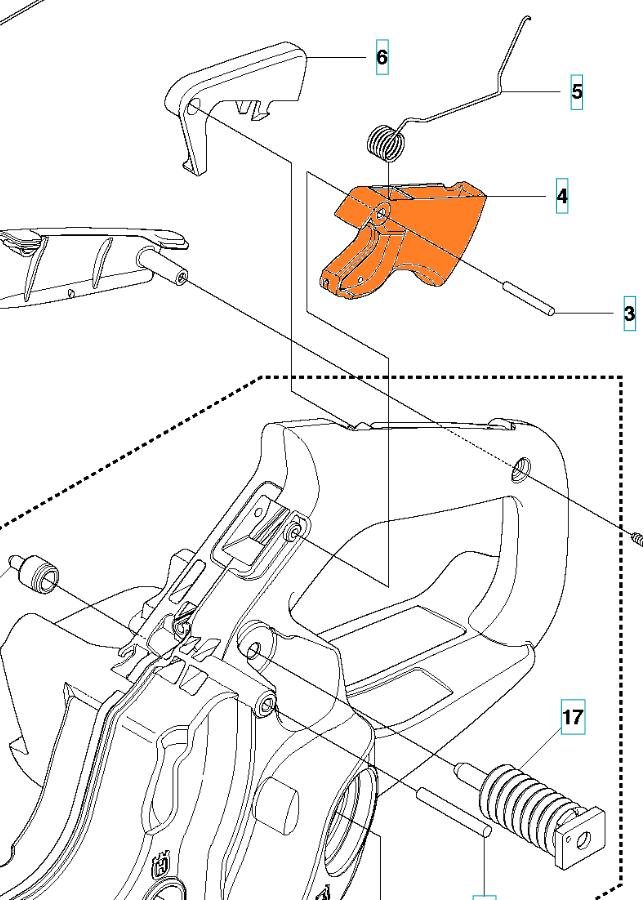 6
5
4
3
17