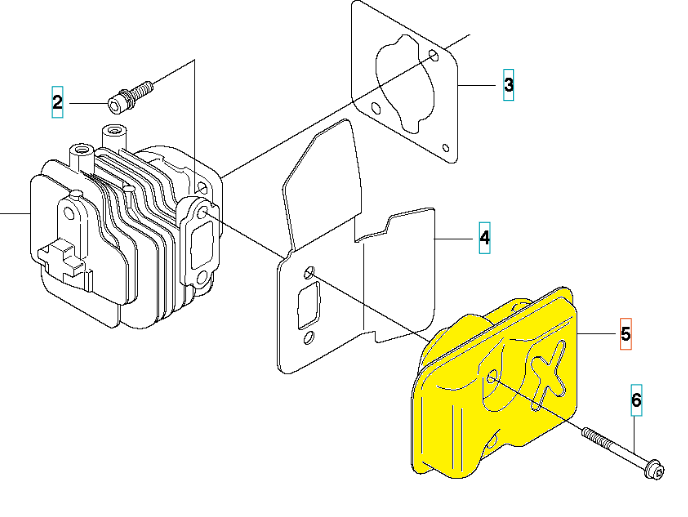 2
3
4
5
6