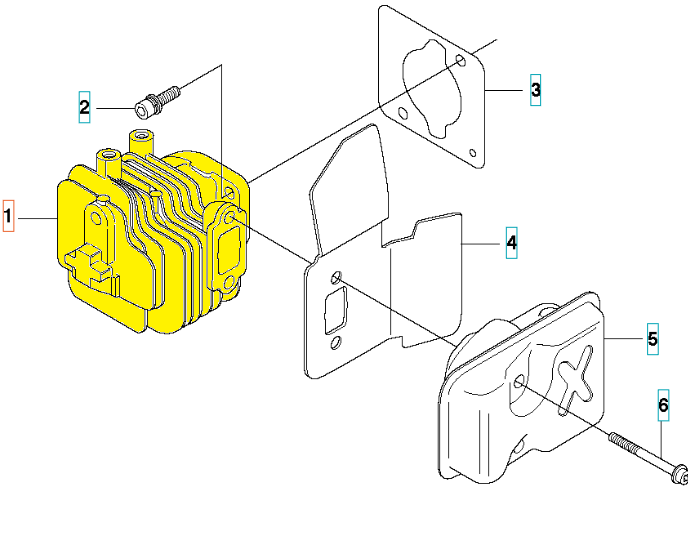 2
3
1
4
5
6