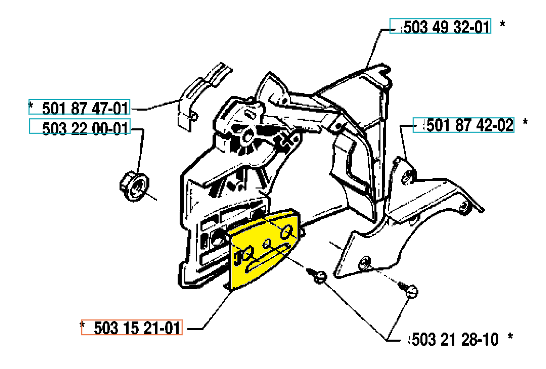 503 49 32-01 *

* 501 87 47-01

503 22 00-01

501 87 42-02 *

* 503 15 21-01

503 21 28-10 *