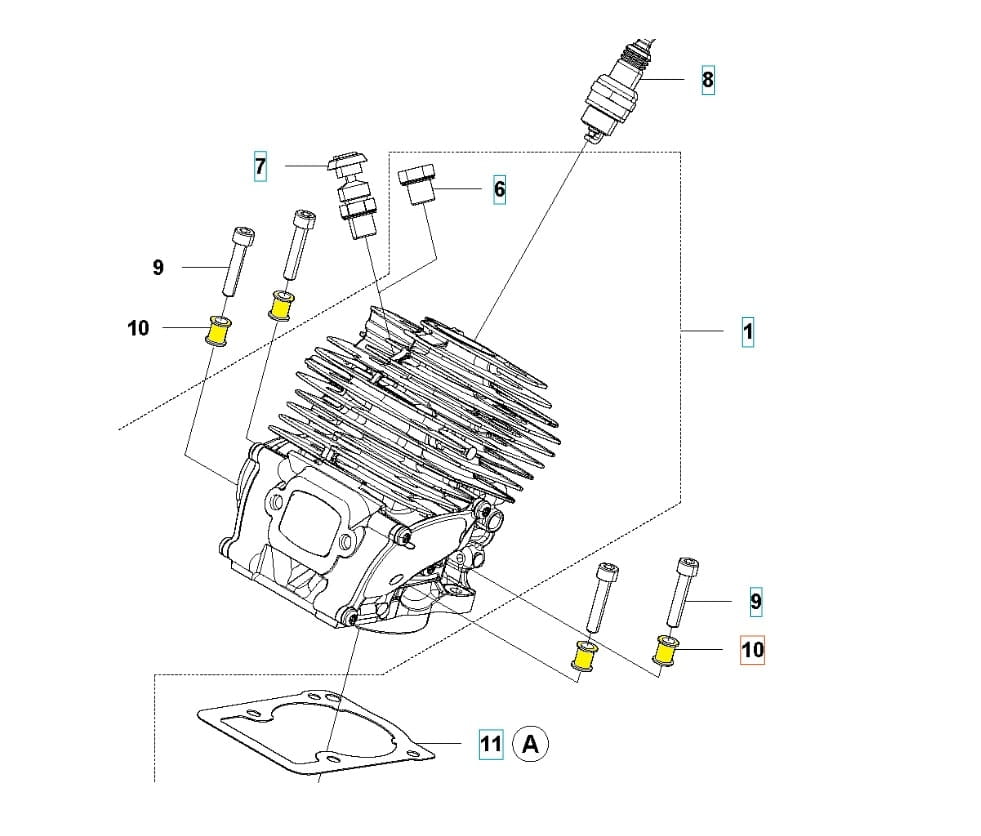 8
7
6
9
10
1
9
10
11 A